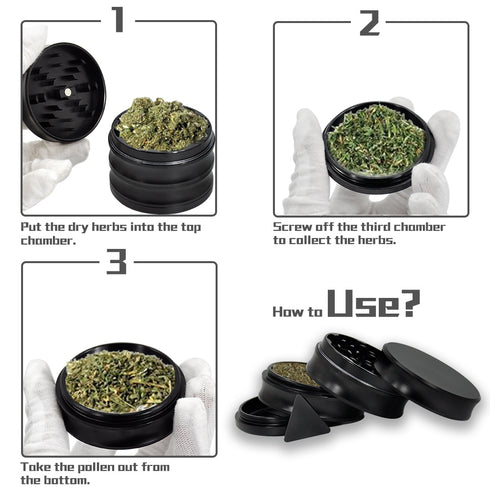 1

Put the dry herbs into the top chamber.

2

Screw off the third chamber to collect the herbs.

3

Take the pollen out from the bottom.

How to Use?